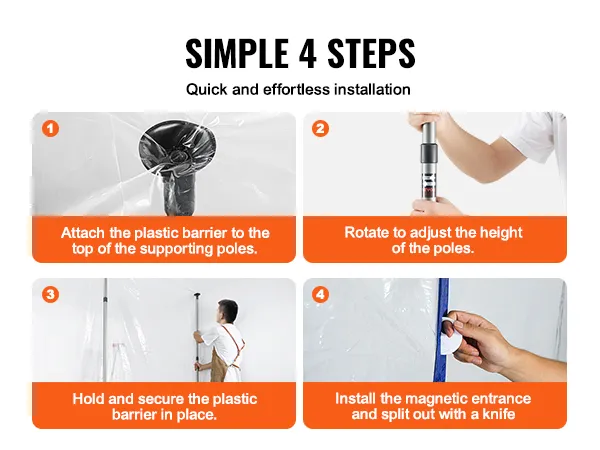 SIMPLE 4 STEPS

Quick and effortless installation

1

Attach the plastic barrier to the top of the supporting poles.

2

Rotate to adjust the height of the poles.

3

Hold and secure the plastic barrier in place.

4

Install the magnetic entrance and split out with a knife