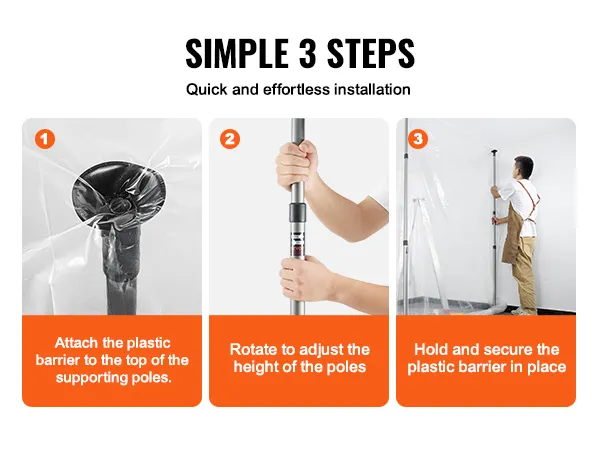 SIMPLE 3 STEPS

Quick and effortless installation

1

Attach the plastic barrier to the top of the supporting poles.

2

Rotate to adjust the height of the poles

3

Hold and secure the plastic barrier in place