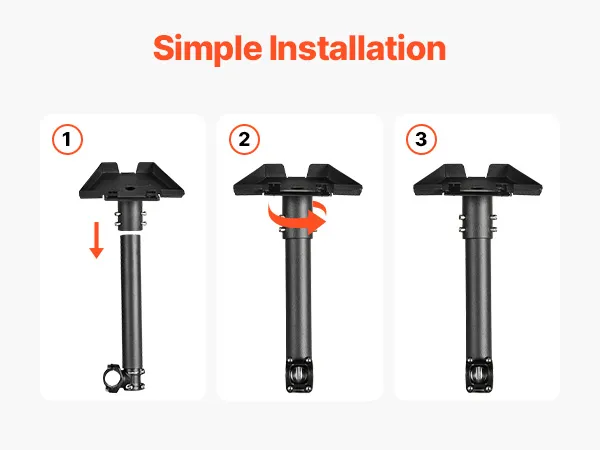 Simple Installation

1

2

3