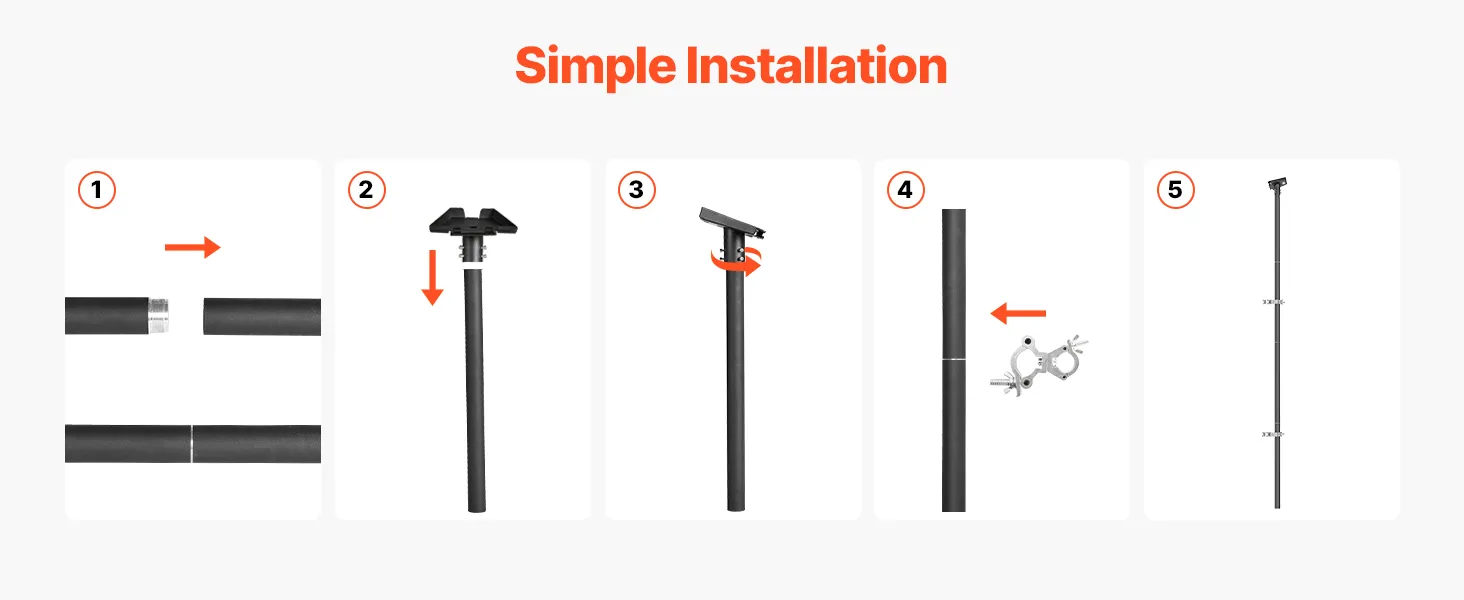 Simple Installation

1

2

3

4

5