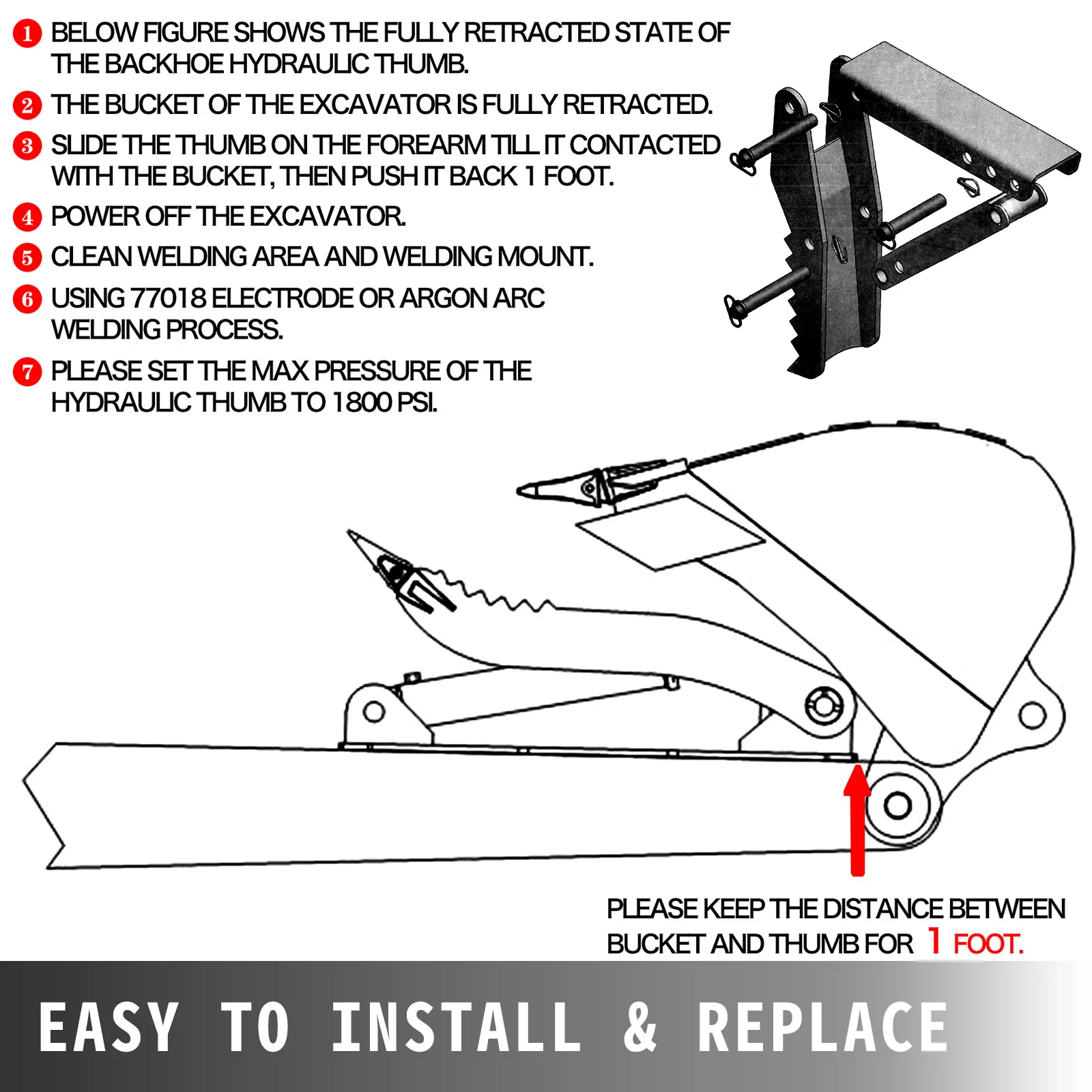 1 BELOW FIGURE SHOWS THE FULLY RETRACTED STATE OF THE BACKHOE HYDRAULIC THUMB.

2 THE BUCKET OF THE EXCAVATOR IS FULLY RETRACTED.

3 SLIDE THE THUMB ON THE FOREARM TILL IT CONTACTED WITH THE BUCKET, THEN PUSH IT BACK 1 FOOT.

4 POWER OFF THE EXCAVATOR.

5 CLEAN WELDING AREA AND WELDING MOUNT.

6 USING 77018 ELECTRODE OR ARGON ARC WELDING PROCESS.

7 PLEASE SET THE MAX PRESSURE OF THE HYDRAULIC THUMB TO 1800 PSI.

PLEASE KEEP THE DISTANCE BETWEEN BUCKET AND THUMB FOR 1 FOOT.

EASY TO INSTALL & REPLACE