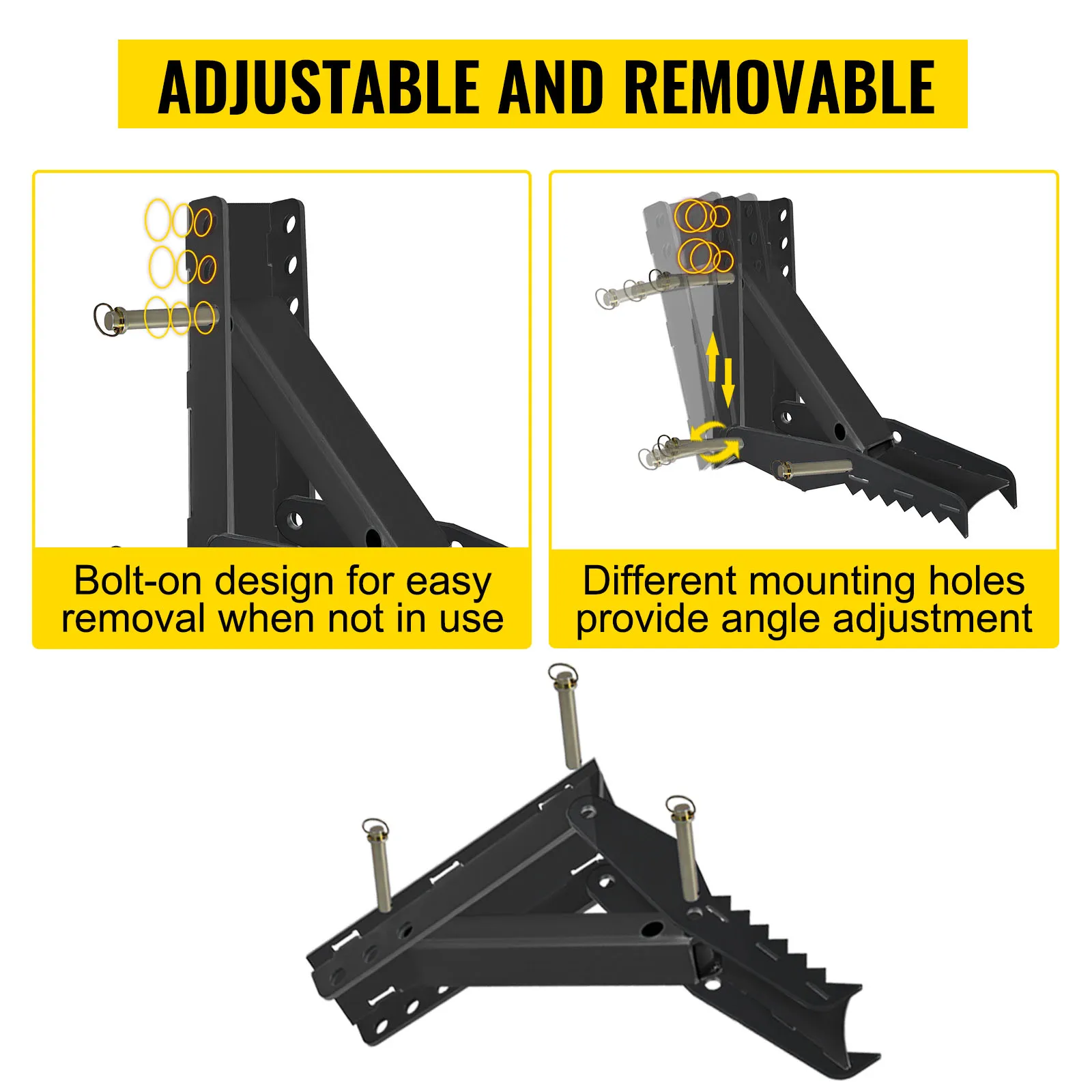 ADJUSTABLE AND REMOVABLE

Bolt-on design for easy removal when not in use

Different mounting holes provide angle adjustment