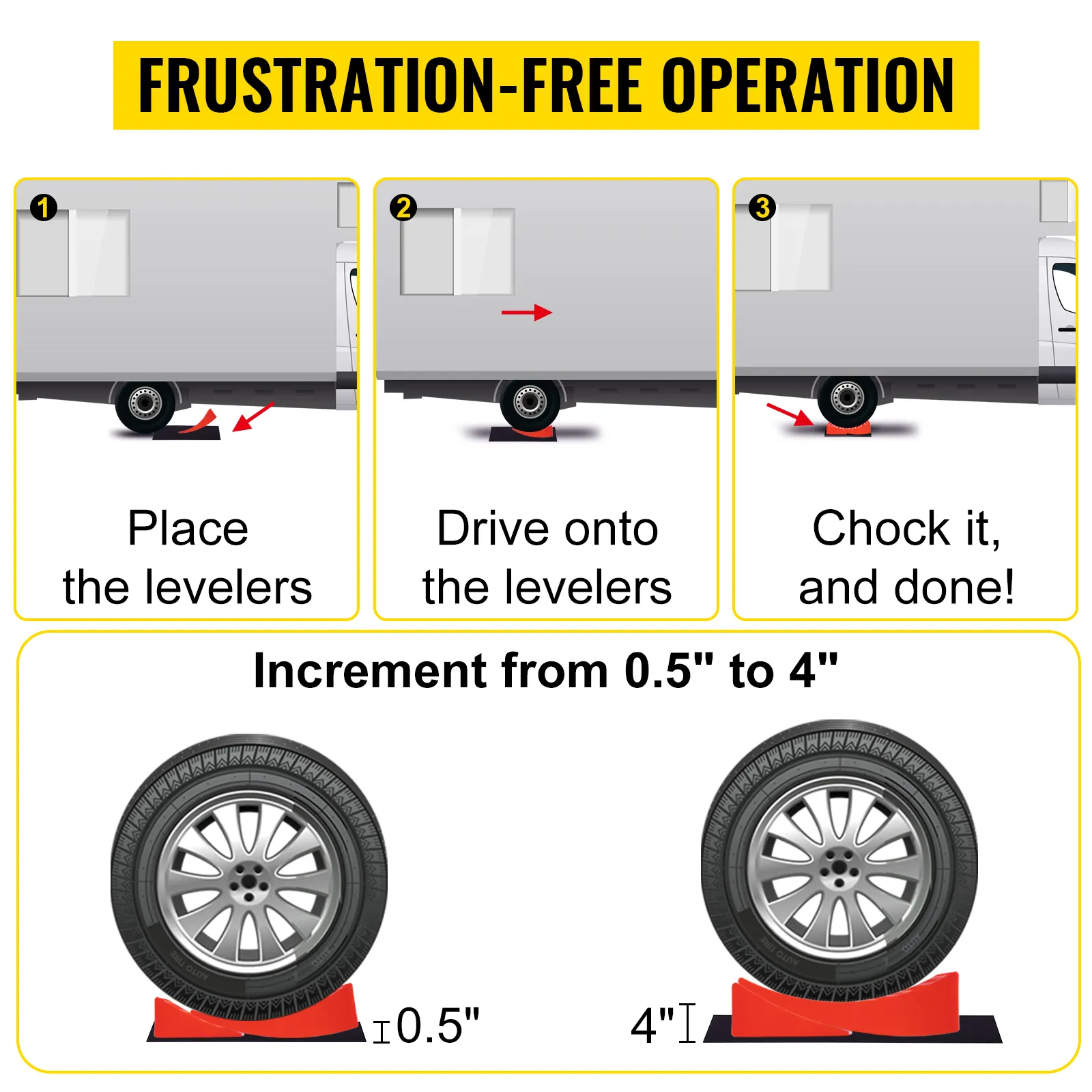 FRUSTRATION-FREE OPERATION

1
Place the levelers

2
Drive onto the levelers

3
Chock it, and done!

Increment from 0.5" to 4"

0.5"

4"