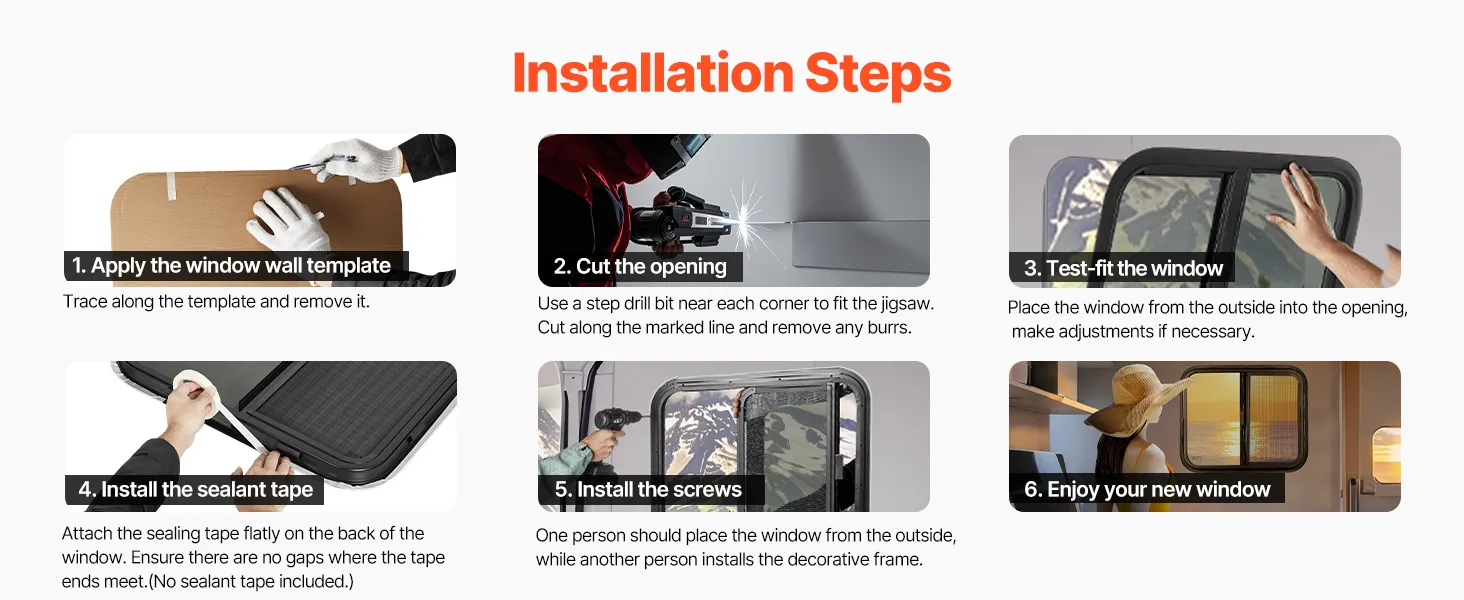 Installation Steps

1. Apply the window wall template

Trace along the template and remove it.

2. Cut the opening

Use a step drill bit near each corner to fit the jigsaw. Cut along the marked line and remove any burrs.

3. Test-fit the window

Place the window from the outside into the opening, make adjustments if necessary.

4. Install the sealant tape

Attach the sealing tape flatly on the back of the window. Ensure there are no gaps where the tape ends meet.(No sealant tape included.)

5. Install the screws

One person should place the window from the outside, while another person installs the decorative frame.

6. Enjoy your new window