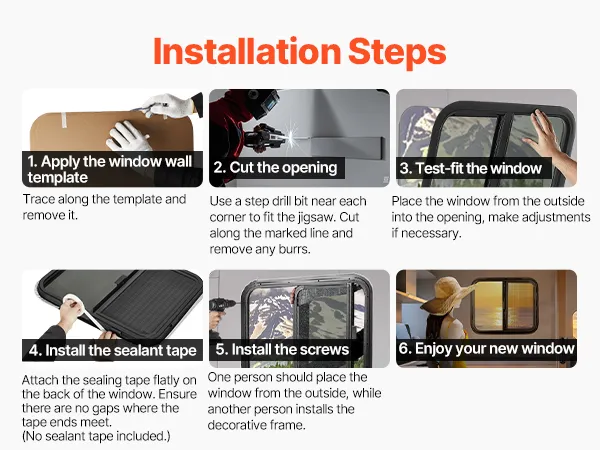 Installation Steps

1. Apply the window wall template

Trace along the template and remove it.

2. Cut the opening

Use a step drill bit near each corner to fit the jigsaw. Cut along the marked line and remove any burrs.

3. Test-fit the window

Place the window from the outside into the opening, make adjustments if necessary.

4. Install the sealant tape

Attach the sealing tape flatly on the back of the window. Ensure there are no gaps where the tape ends meet.
(No sealant tape included.)

5. Install the screws

One person should place the window from the outside, while another person installs the decorative frame.

6. Enjoy your new window