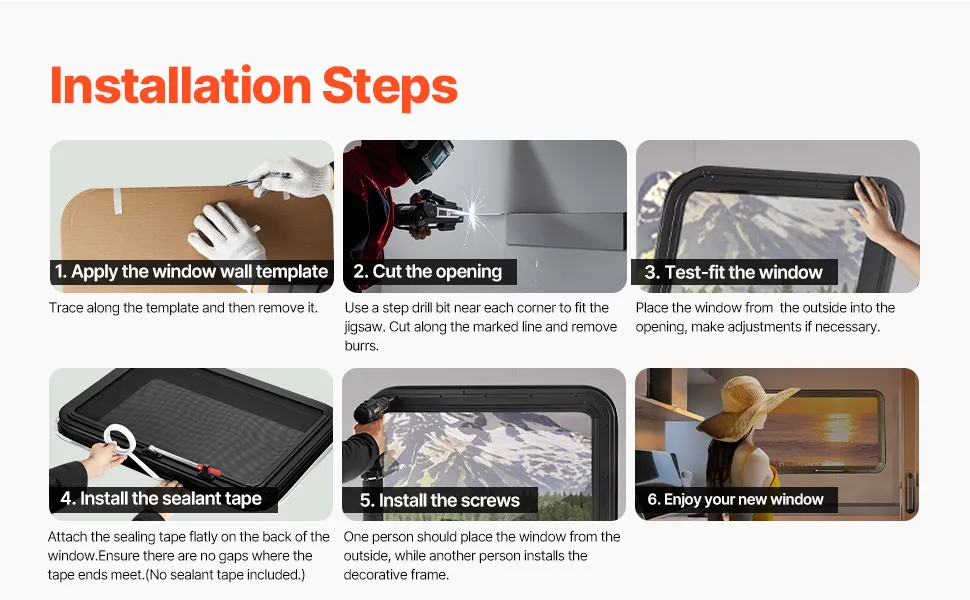 Installation Steps

1. Apply the window wall template

Trace along the template and then remove it.

2. Cut the opening

Use a step drill bit near each corner to fit the jigsaw. Cut along the marked line and remove burrs.

3. Test-fit the window

Place the window from  the outside into the opening, make adjustments if necessary.

4. Install the sealant tape

Attach the sealing tape flatly on the back of the window.Ensure there are no gaps where the tape ends meet.(No sealant tape included.)

5. Install the screws

One person should place the window from the outside, while another person installs the decorative frame.

6. Enjoy your new window