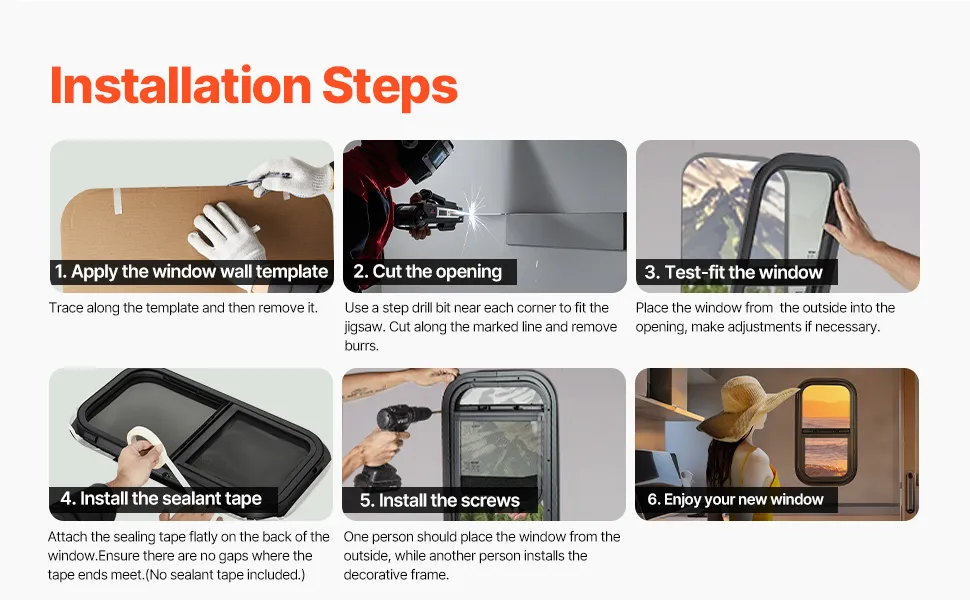 Installation Steps

1. Apply the window wall template

Trace along the template and then remove it.

2. Cut the opening

Use a step drill bit near each corner to fit the jigsaw. Cut along the marked line and remove burrs.

3. Test-fit the window

Place the window from  the outside into the opening, make adjustments if necessary.

4. Install the sealant tape

Attach the sealing tape flatly on the back of the window.Ensure there are no gaps where the tape ends meet.(No sealant tape included.)

5. Install the screws

One person should place the window from the outside, while another person installs the decorative frame.

6. Enjoy your new window