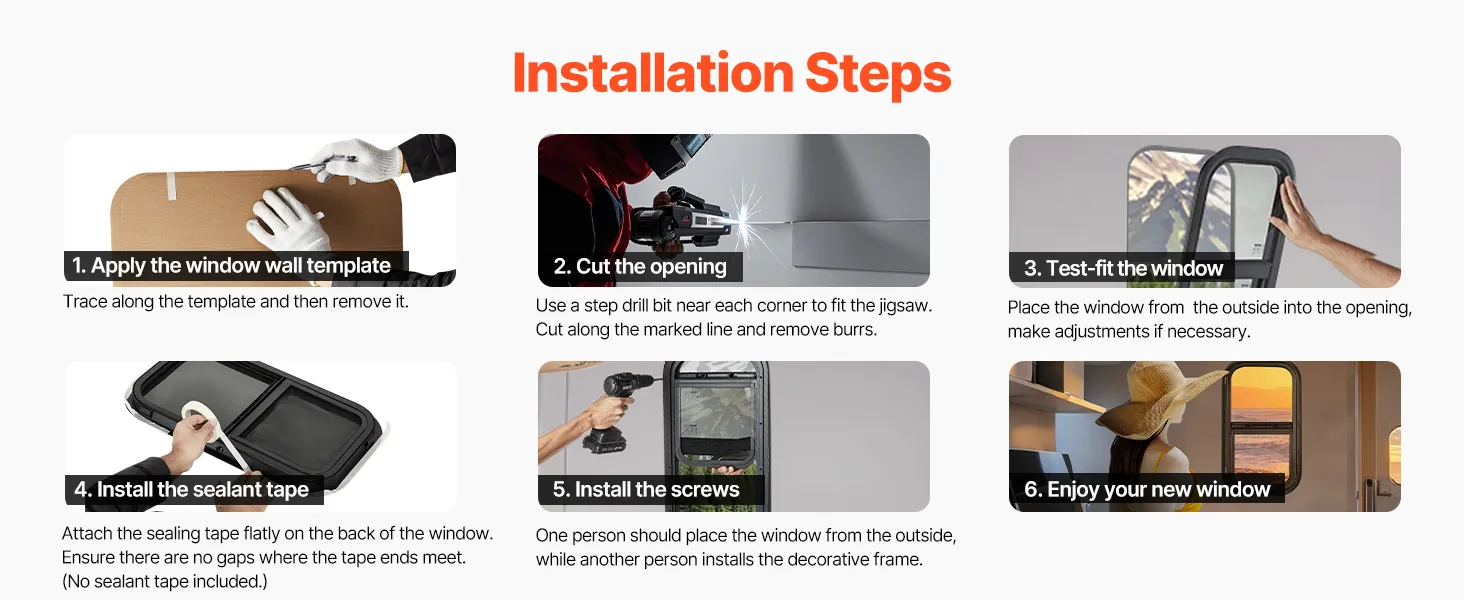 Installation Steps

1. Apply the window wall template

Trace along the template and then remove it.

2. Cut the opening

Use a step drill bit near each corner to fit the jigsaw. Cut along the marked line and remove burrs.

3. Test-fit the window

Place the window from  the outside into the opening, make adjustments if necessary.

4. Install the sealant tape

Attach the sealing tape flatly on the back of the window. Ensure there are no gaps where the tape ends meet. (No sealant tape included.)

5. Install the screws

One person should place the window from the outside, while another person installs the decorative frame.

6. Enjoy your new window