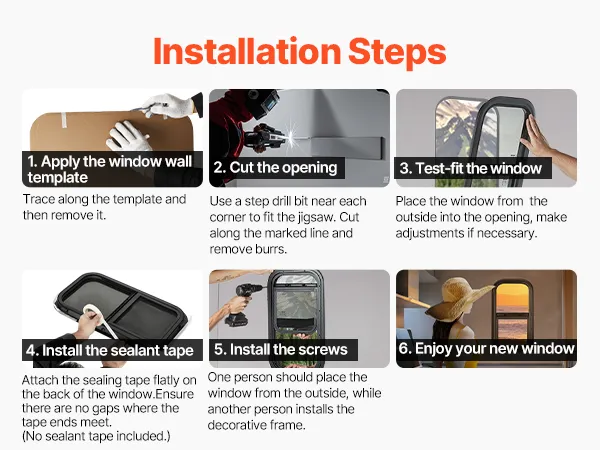 Installation Steps

1. Apply the window wall template

Trace along the template and then remove it.

2. Cut the opening

Use a step drill bit near each corner to fit the jigsaw. Cut along the marked line and remove burrs.

3. Test-fit the window

Place the window from the outside into the opening, make adjustments if necessary.

4. Install the sealant tape

Attach the sealing tape flatly on the back of the window.Ensure there are no gaps where the tape ends meet.
(No sealant tape included.)

5. Install the screws

One person should place the window from the outside, while another person installs the decorative frame.

6. Enjoy your new window