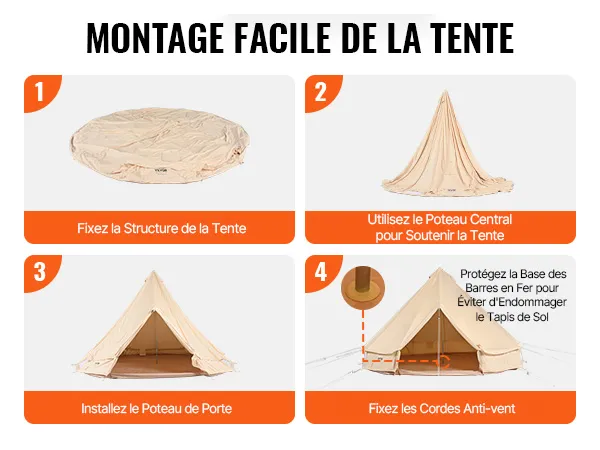 MONTAGE FACILE DE LA TENTE

1

Fixez la Structure de la Tente

2

Utilisez le Poteau Central pour Soutenir la Tente

3

Installez le Poteau de Porte

4

Protégez la Base des Barres en Fer pour Éviter d'Endommager le Tapis de Sol

Fixez les Cordes Anti-vent