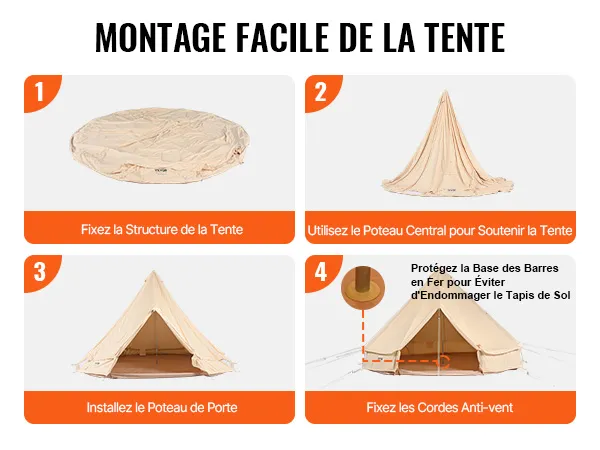 MONTAGE FACILE DE LA TENTE

1

Fixez la Structure de la Tente

2

Utilisez le Poteau Central pour Soutenir la Tente

3

Installez le Poteau de Porte

4

Protégez la Base des Barres en Fer pour Éviter d'Endommager le Tapis de Sol

Fixez les Cordes Anti-vent