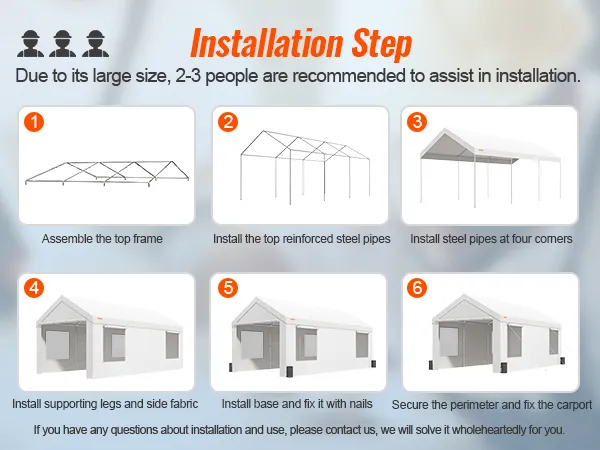 Installation Step

Due to its large size, 2-3 people are recommended to assist in installation.

1

Assemble the top frame

2

Install the top reinforced steel pipes

3

Install steel pipes at four corners

4

Install supporting legs and side fabric

5

Install base and fix it with nails

6

Secure the perimeter and fix the carport

If you have any questions about installation and use, please contact us, we will solve it wholeheartedly for you.