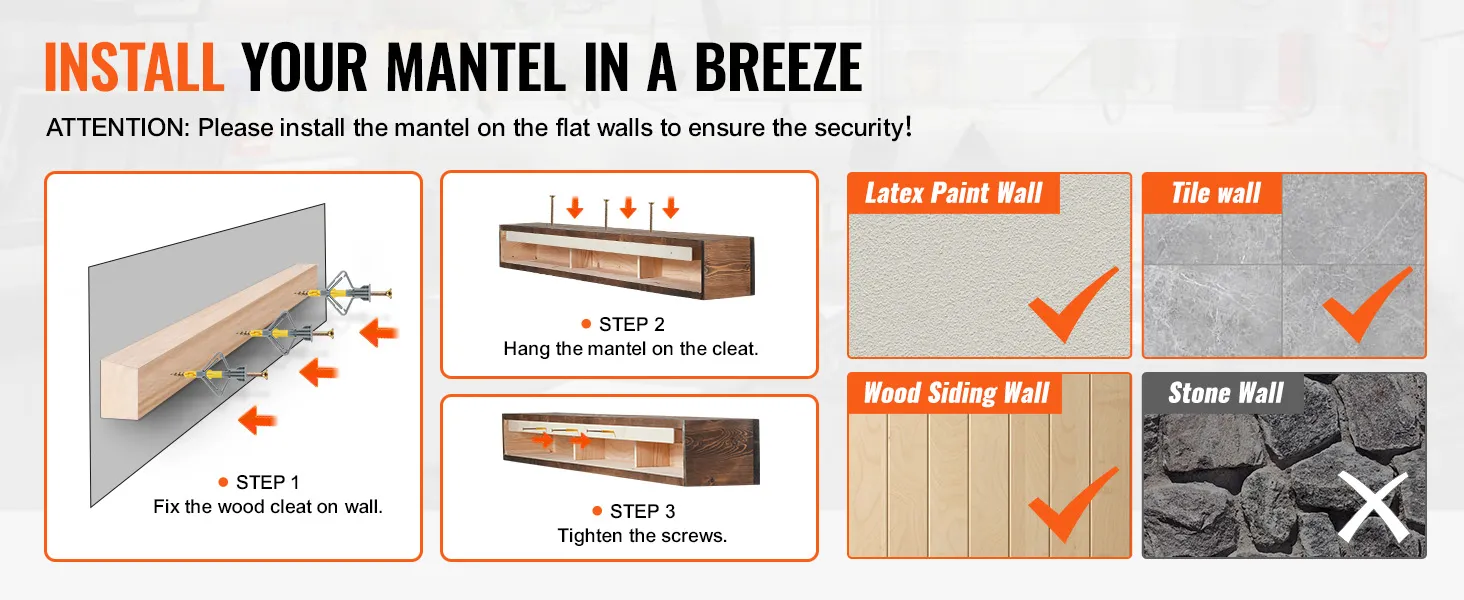 INSTALL YOUR MANTEL IN A BREEZE

ATTENTION: Please install the mantel on the flat walls to ensure the security!

● STEP 1
Fix the wood cleat on wall.

● STEP 2
Hang the mantel on the cleat.

● STEP 3
Tighten the screws.

Latex Paint Wall

Tile wall

Wood Siding Wall

Stone Wall