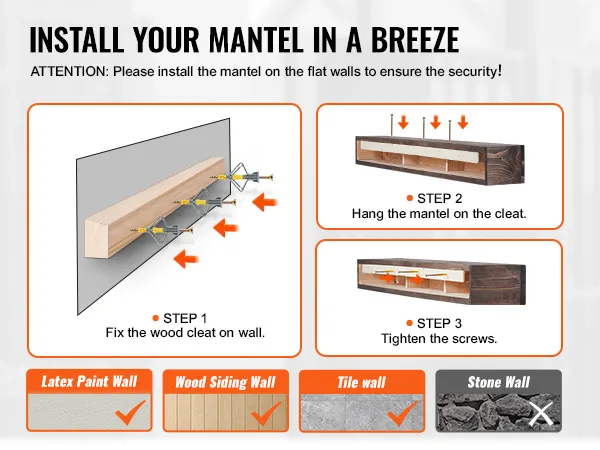 INSTALL YOUR MANTEL IN A BREEZE

ATTENTION: Please install the mantel on the flat walls to ensure the security!

● STEP 1
Fix the wood cleat on wall.

● STEP 2
Hang the mantel on the cleat.

● STEP 3
Tighten the screws.

Latex Paint Wall

Wood Siding Wall

Tile wall

Stone Wall