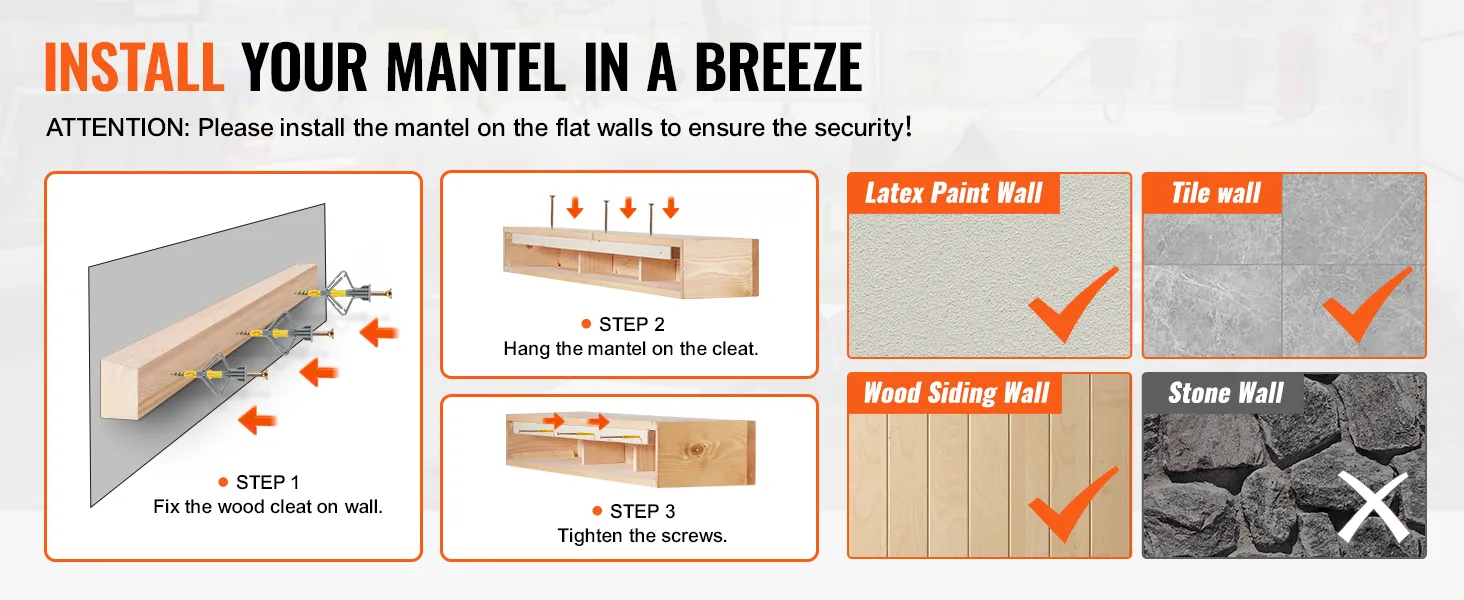 INSTALL YOUR MANTEL IN A BREEZE

ATTENTION: Please install the mantel on the flat walls to ensure the security!

● STEP 1
Fix the wood cleat on wall.

● STEP 2
Hang the mantel on the cleat.

● STEP 3
Tighten the screws.

Latex Paint Wall

Tile wall

Wood Siding Wall

Stone Wall