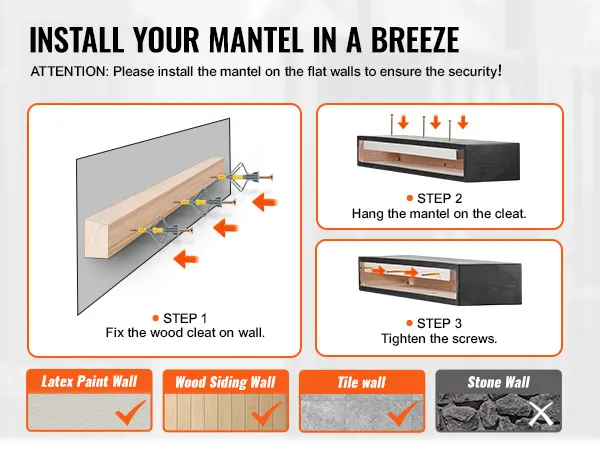 INSTALL YOUR MANTEL IN A BREEZE

ATTENTION: Please install the mantel on the flat walls to ensure the security!

● STEP 1
Fix the wood cleat on wall.

● STEP 2
Hang the mantel on the cleat.

● STEP 3
Tighten the screws.

Latex Paint Wall

Wood Siding Wall

Tile wall

Stone Wall