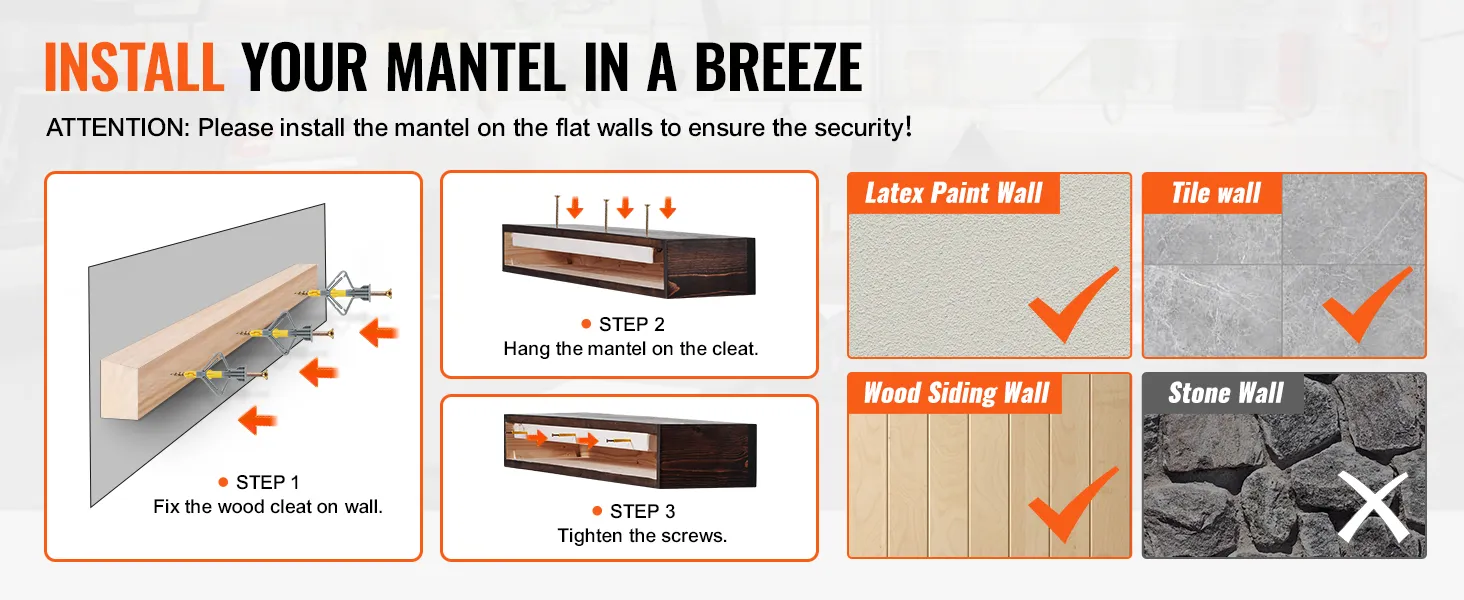 INSTALL YOUR MANTEL IN A BREEZE

ATTENTION: Please install the mantel on the flat walls to ensure the security!

STEP 1
Fix the wood cleat on wall.

STEP 2
Hang the mantel on the cleat.

STEP 3
Tighten the screws.

Latex Paint Wall

Tile wall

Wood Siding Wall

Stone Wall