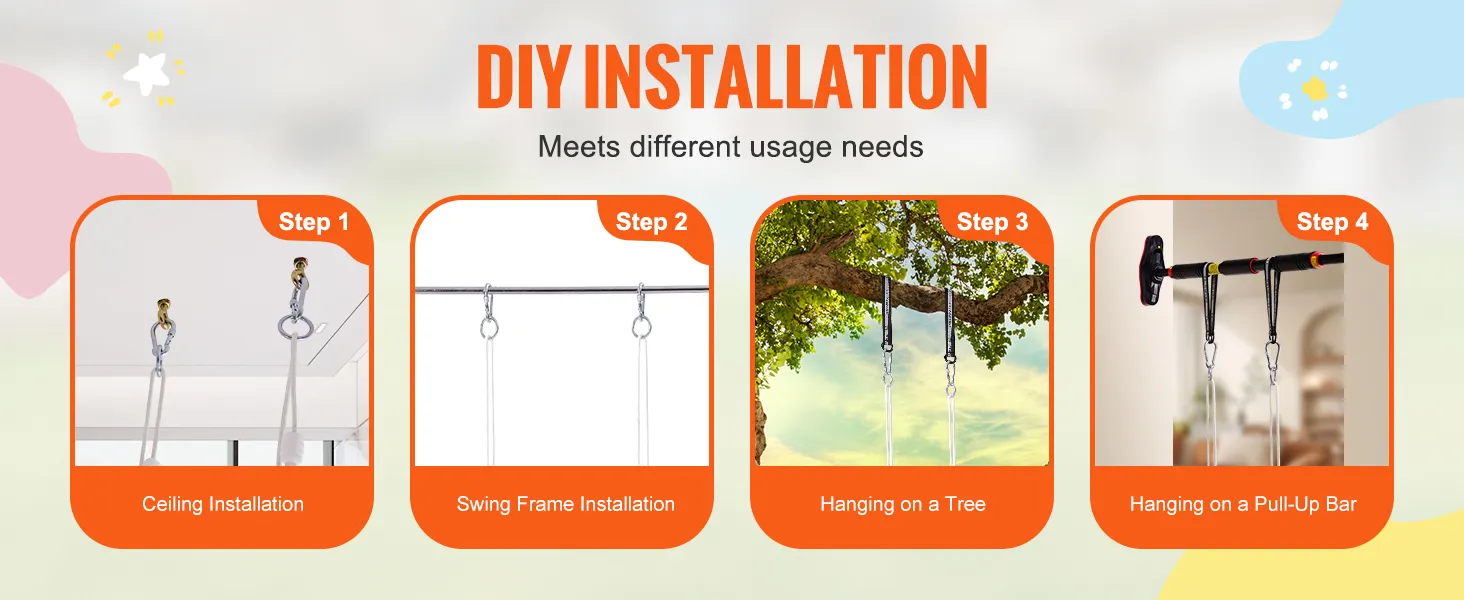 DIY INSTALLATION

Meets different usage needs

Step 1
Ceiling Installation

Step 2
Swing Frame Installation

Step 3
Hanging on a Tree

Step 4
Hanging on a Pull-Up Bar