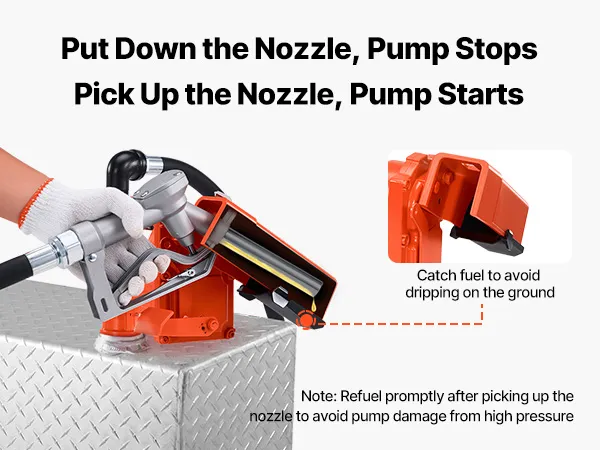 Put Down the Nozzle, Pump Stops
Pick Up the Nozzle, Pump Starts

Catch fuel to avoid dripping on the ground

Note: Refuel promptly after picking up the nozzle to avoid pump damage from high pressure