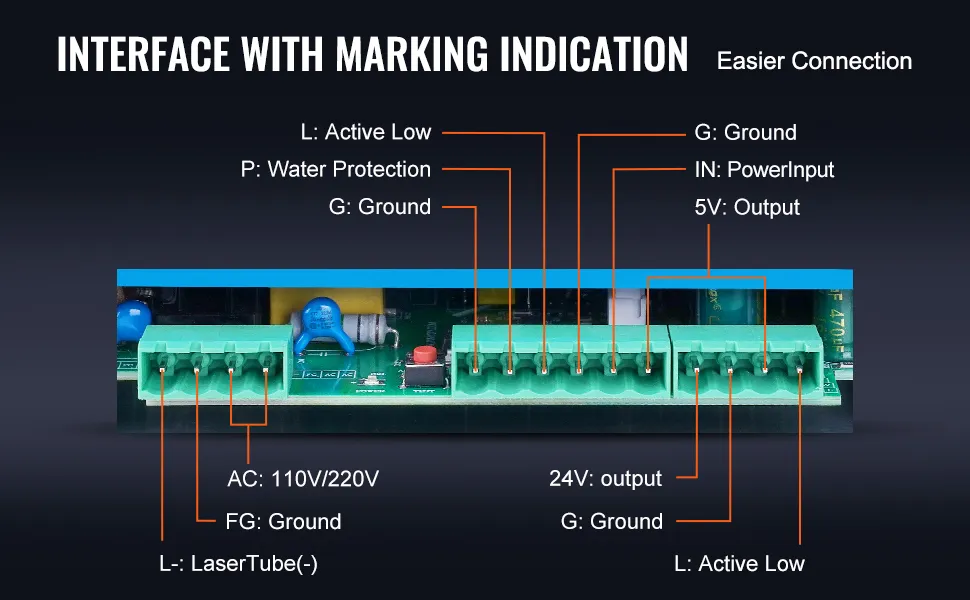 INTERFACE WITH MARKING INDICATION Easier Connection

L: Active Low
P: Water Protection
G: Ground

G: Ground
IN: PowerInput
5V: Output

AC: 110V/220V
FG: Ground
L-: LaserTube(-)

24V: output
G: Ground
L: Active Low