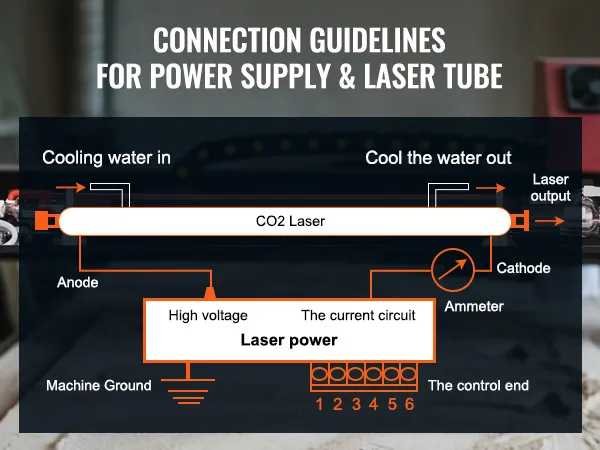 CONNECTION GUIDELINES
FOR POWER SUPPLY & LASER TUBE

Cooling water in

Cool the water out

Laser output

CO2 Laser

Anode

Cathode

Ammeter

High voltage

The current circuit

Laser power

Machine Ground

The control end

1 2 3 4 5 6