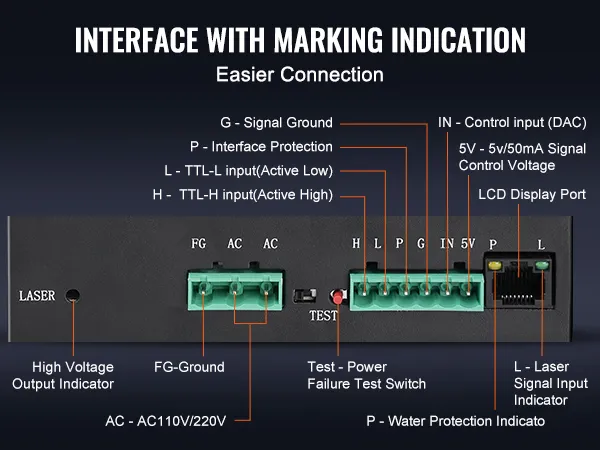 INTERFACE WITH MARKING INDICATION

Easier Connection

G - Signal Ground

P - Interface Protection

L - TTL-L input(Active Low)

H - TTL-H input(Active High)

IN - Control input (DAC)

5V - 5v/50mA Signal Control Voltage

LCD Display Port

FG AC AC

H L P G IN 5V

P L

LASER

TEST

High Voltage Output Indicator

FG-Ground

AC - AC110V/220V

Test - Power Failure Test Switch

L - Laser Signal Input Indicator

P - Water Protection Indicato