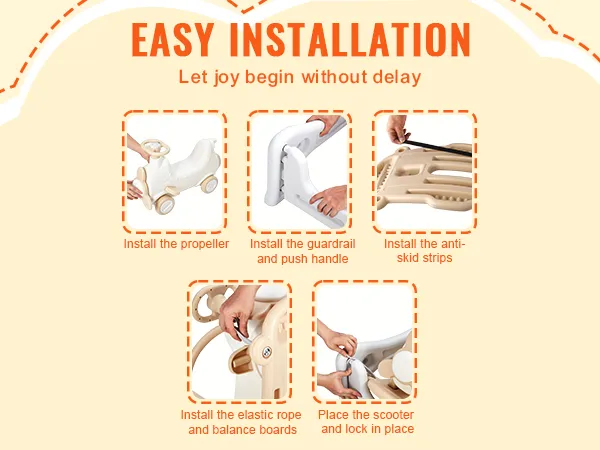 EASY INSTALLATION

Let joy begin without delay

Install the propeller

Install the guardrail and push handle

Install the anti-skid strips

Install the elastic rope and balance boards

Place the scooter and lock in place