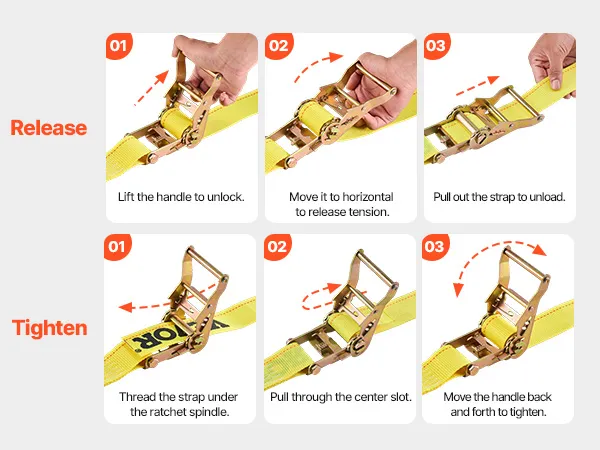 Release

01
Lift the handle to unlock.

02
Move it to horizontal to release tension.

03
Pull out the strap to unload.

Tighten

01
Thread the strap under the ratchet spindle.

02
Pull through the center slot.

03
Move the handle back and forth to tighten.