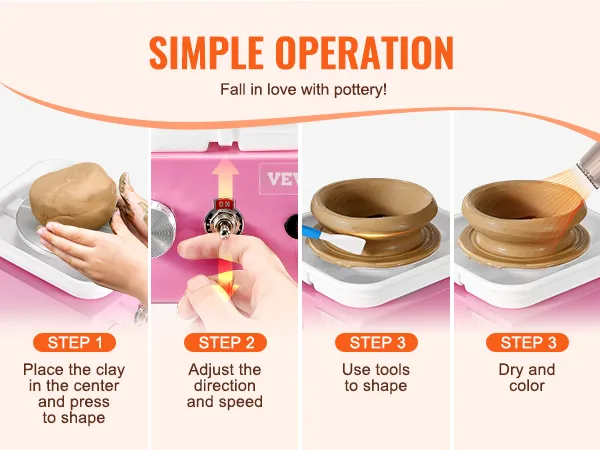 SIMPLE OPERATION

Fall in love with pottery!

VEV

ON

STEP 1
Place the clay in the center and press to shape

STEP 2
Adjust the direction and speed

STEP 3
Use tools to shape

STEP 3
Dry and color