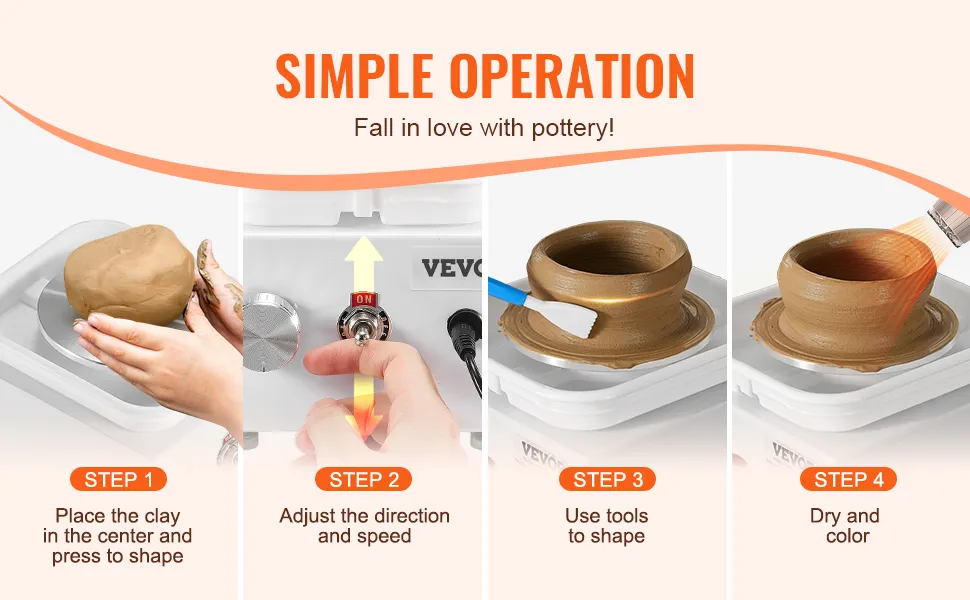 SIMPLE OPERATION

Fall in love with pottery!

VEVO

ON

VEVO

VEVO

STEP 1

Place the clay in the center and press to shape

STEP 2

Adjust the direction and speed

STEP 3

Use tools to shape

STEP 4

Dry and color