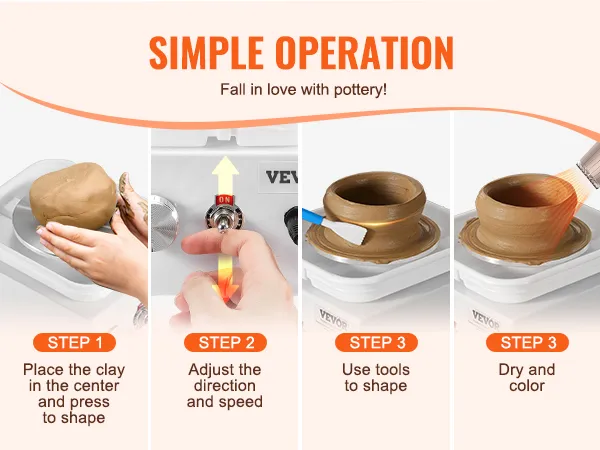 SIMPLE OPERATION

Fall in love with pottery!

VEV

ON

VEVOR

VEVOR

STEP 1

Place the clay in the center and press to shape

STEP 2

Adjust the direction and speed

STEP 3

Use tools to shape

STEP 3

Dry and color