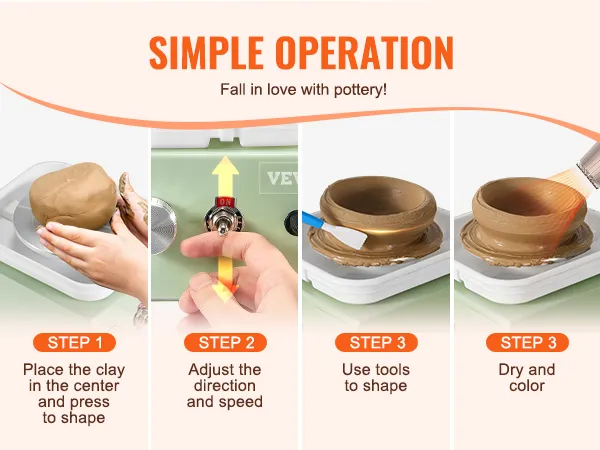 SIMPLE OPERATION

Fall in love with pottery!

VEV

ON

STEP 1
Place the clay in the center and press to shape

STEP 2
Adjust the direction and speed

STEP 3
Use tools to shape

STEP 3
Dry and color