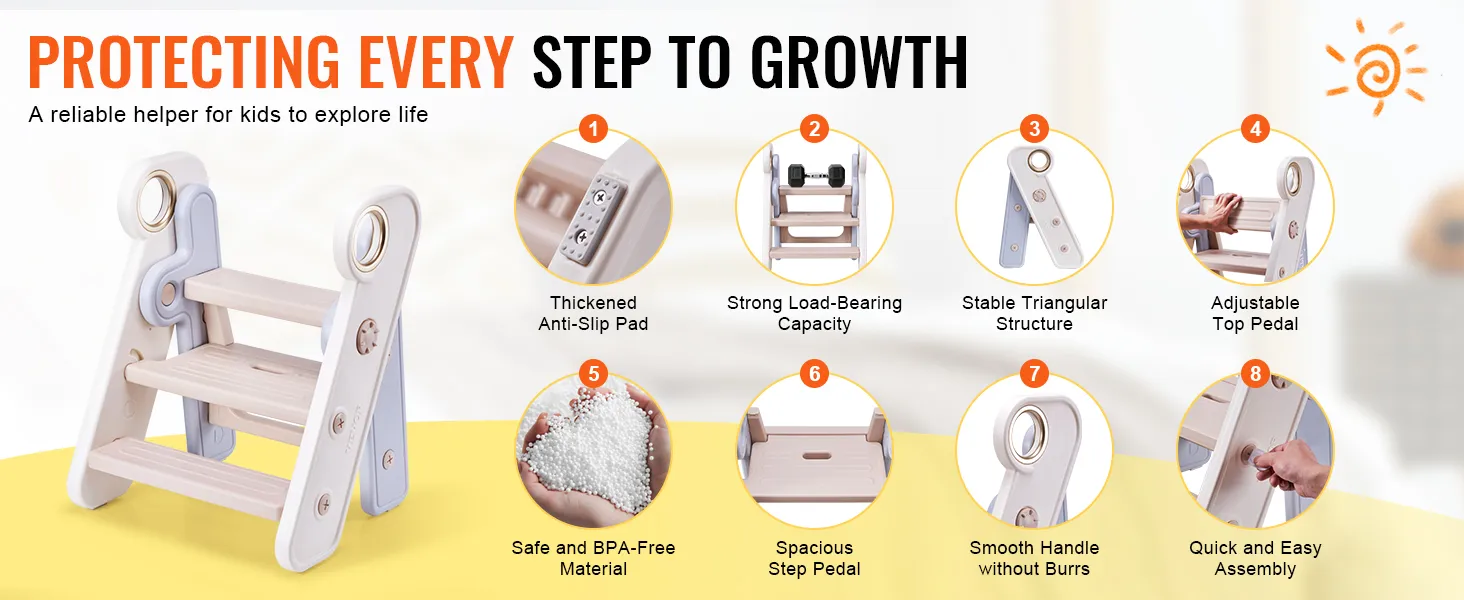 PROTECTING EVERY STEP TO GROWTH

A reliable helper for kids to explore life

1
Thickened Anti-Slip Pad

2
Strong Load-Bearing Capacity

3
Stable Triangular Structure

4
Adjustable Top Pedal

5
Safe and BPA-Free Material

6
Spacious Step Pedal

7
Smooth Handle without Burrs

8
Quick and Easy Assembly