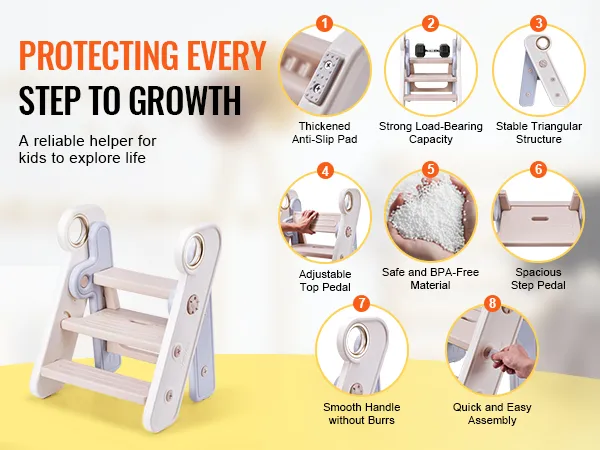 PROTECTING EVERY
STEP TO GROWTH

A reliable helper for kids to explore life

1
Thickened Anti-Slip Pad

2
Strong Load-Bearing Capacity

3
Stable Triangular Structure

4
Adjustable Top Pedal

5
Safe and BPA-Free Material

6
Spacious Step Pedal

7
Smooth Handle without Burrs

8
Quick and Easy Assembly