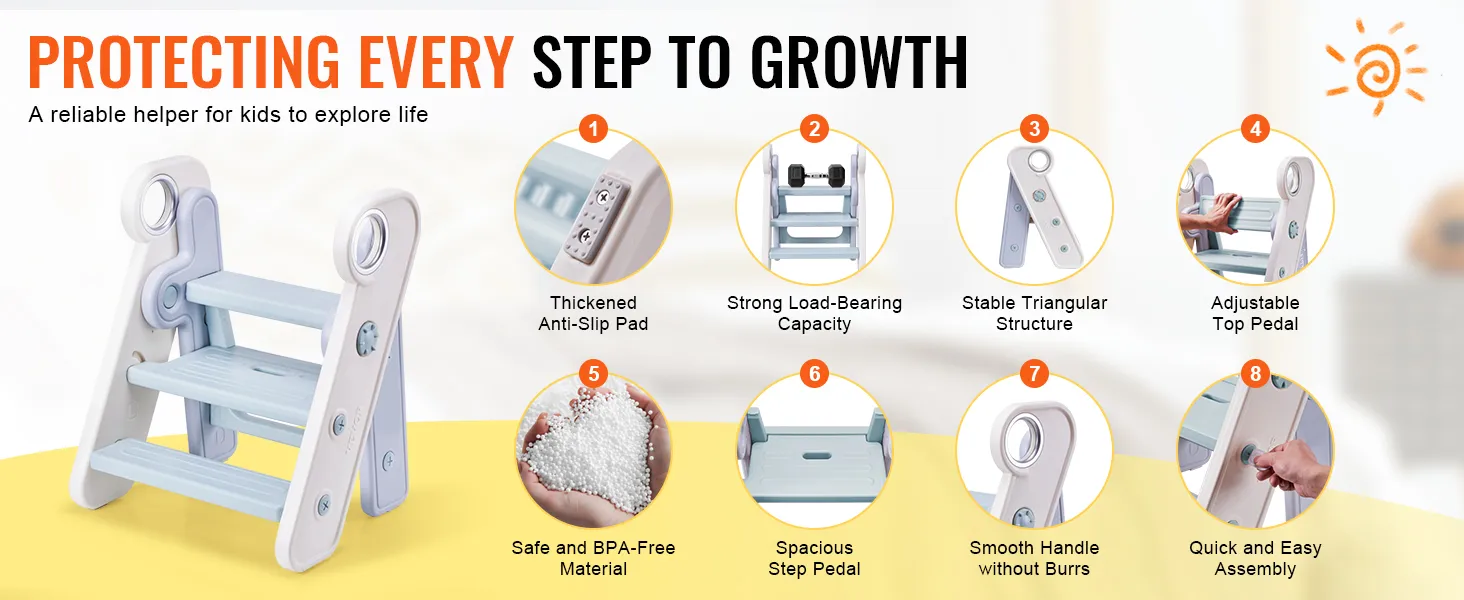 PROTECTING EVERY STEP TO GROWTH

A reliable helper for kids to explore life

1
Thickened Anti-Slip Pad

2
Strong Load-Bearing Capacity

3
Stable Triangular Structure

4
Adjustable Top Pedal

5
Safe and BPA-Free Material

6
Spacious Step Pedal

7
Smooth Handle without Burrs

8
Quick and Easy Assembly