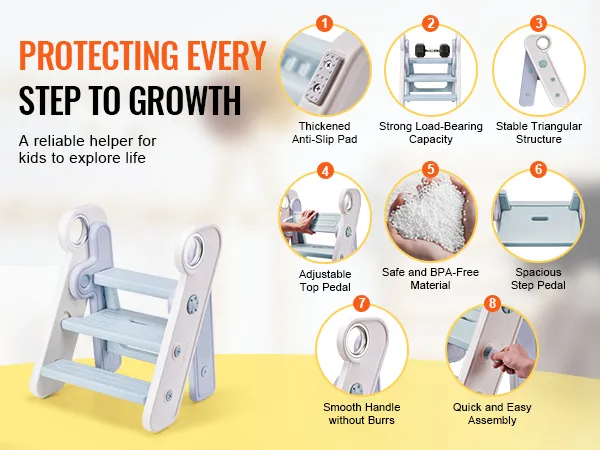 PROTECTING EVERY
STEP TO GROWTH

A reliable helper for kids to explore life

1
Thickened Anti-Slip Pad

2
Strong Load-Bearing Capacity

3
Stable Triangular Structure

4
Adjustable Top Pedal

5
Safe and BPA-Free Material

6
Spacious Step Pedal

7
Smooth Handle without Burrs

8
Quick and Easy Assembly