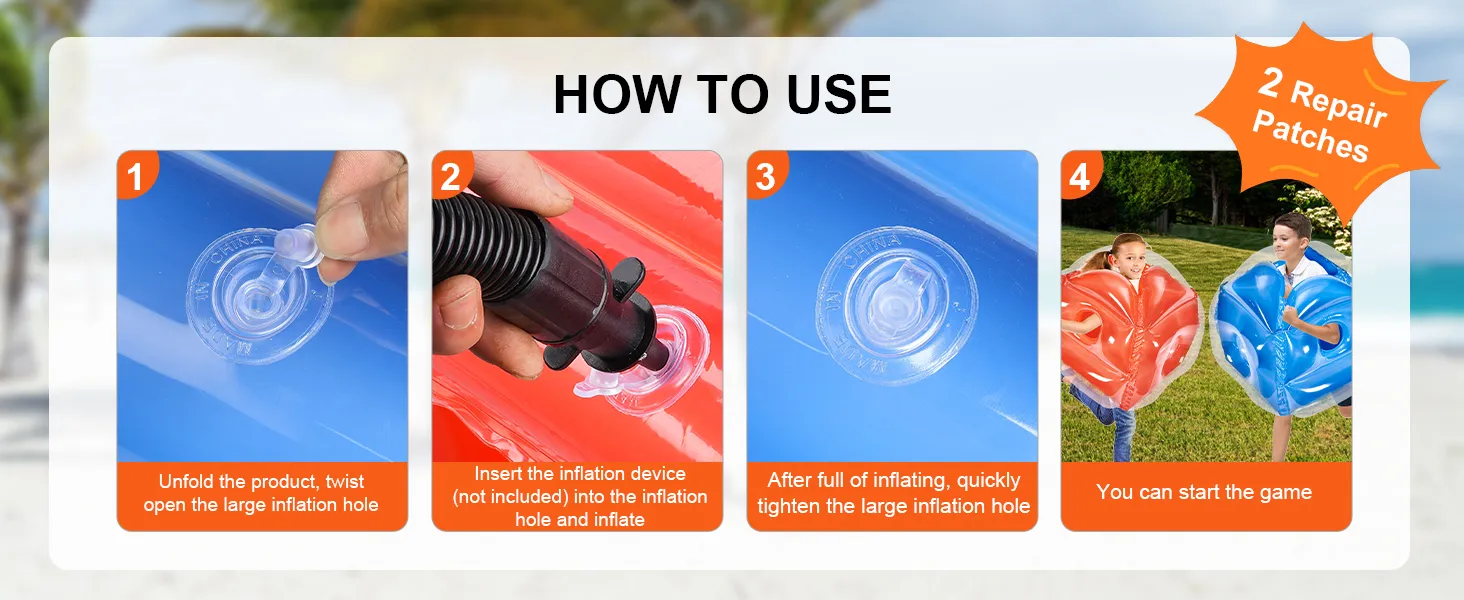 HOW TO USE

2 Repair Patches

1
MADE IN CHINA
Unfold the product, twist open the large inflation hole

2
Insert the inflation device (not included) into the inflation hole and inflate

3
MADE IN CHINA
After full of inflating, quickly tighten the large inflation hole

4
You can start the game