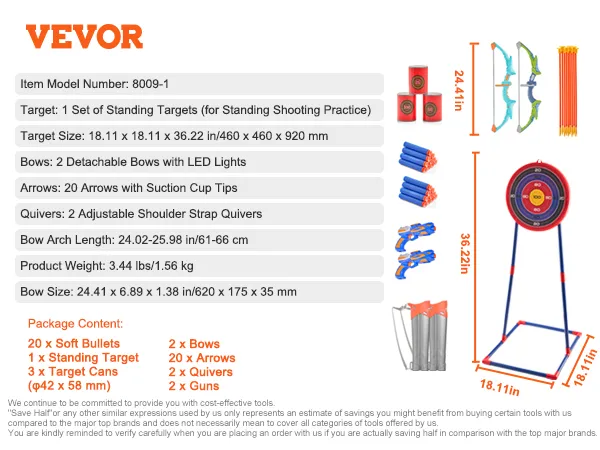 VEVOR

Item Model Number: 8009-1

Target: 1 Set of Standing Targets (for Standing Shooting Practice)

Target Size: 18.11 x 18.11 x 36.22 in/460 x 460 x 920 mm

Bows: 2 Detachable Bows with LED Lights

Arrows: 20 Arrows with Suction Cup Tips

Quivers: 2 Adjustable Shoulder Strap Quivers

Bow Arch Length: 24.02-25.98 in/61-66 cm

Product Weight: 3.44 lbs/1.56 kg

Bow Size: 24.41 x 6.89 x 1.38 in/620 x 175 x 35 mm

Package Content:

20 x Soft Bullets
1 x Standing Target
3 x Target Cans
(φ42 x 58 mm)

2 x Bows
20 x Arrows
2 x Quivers
2 x Guns

24.41in

36.22in

18.11in

18.11in

100

We continue to be committed to provide you with cost-effective tools.
"Save Half"or any other similar expressions used by us only represents an estimate of savings you might benefit from buying certain tools with us compared to the major top brands and does not necessarily mean to cover all categories of tools offered by us.
You are kindly reminded to verify carefully when you are placing an order with us if you are actually saving half in comparison with the top major brands.