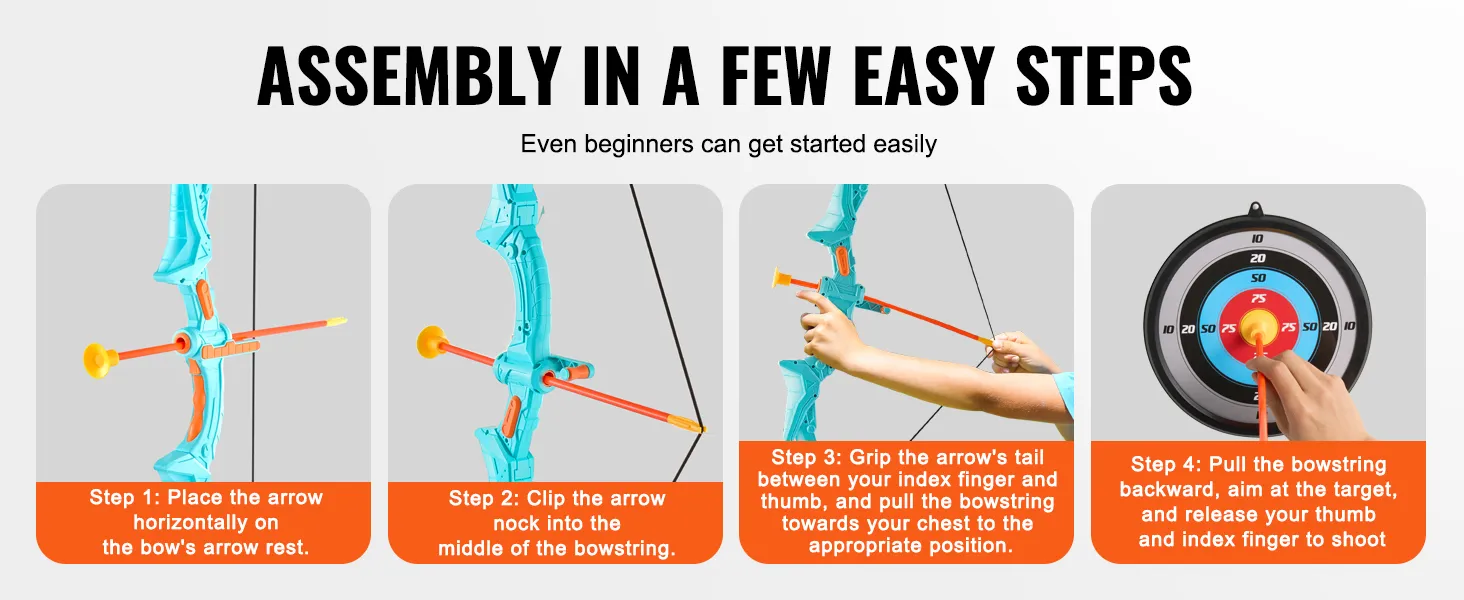 ASSEMBLY IN A FEW EASY STEPS

Even beginners can get started easily

Step 1: Place the arrow horizontally on the bow's arrow rest.

Step 2: Clip the arrow nock into the middle of the bowstring.

Step 3: Grip the arrow's tail between your index finger and thumb, and pull the bowstring towards your chest to the appropriate position.

10
20
50
75
10 20 50 75 75 50 20 10

Step 4: Pull the bowstring backward, aim at the target, and release your thumb and index finger to shoot