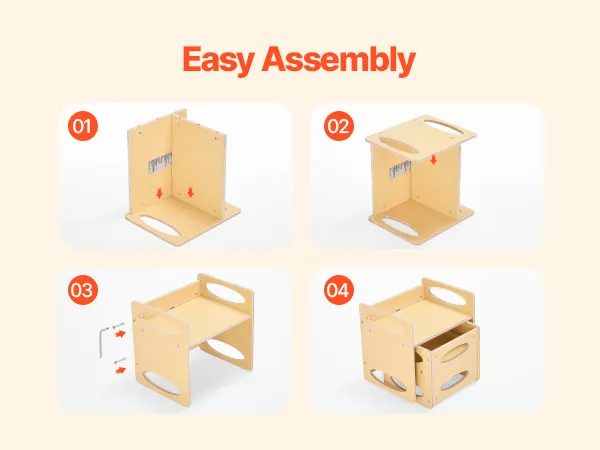 Easy Assembly

01

02

03

04