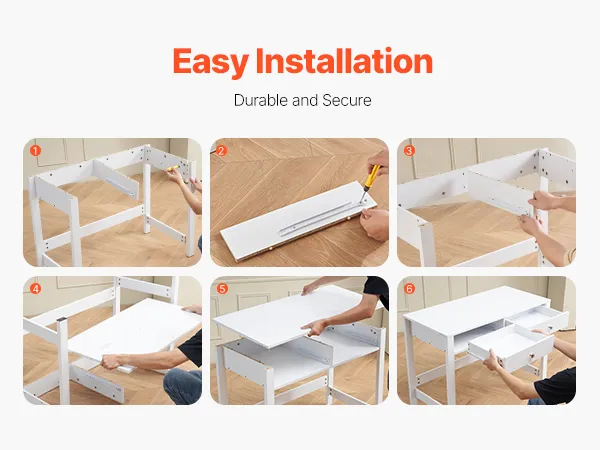 Easy Installation

Durable and Secure

1

2

3

4

5

6