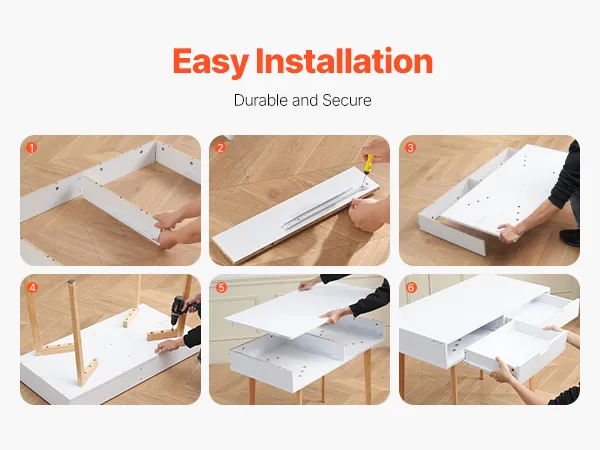 Easy Installation

Durable and Secure

1

2

3

4

5

6