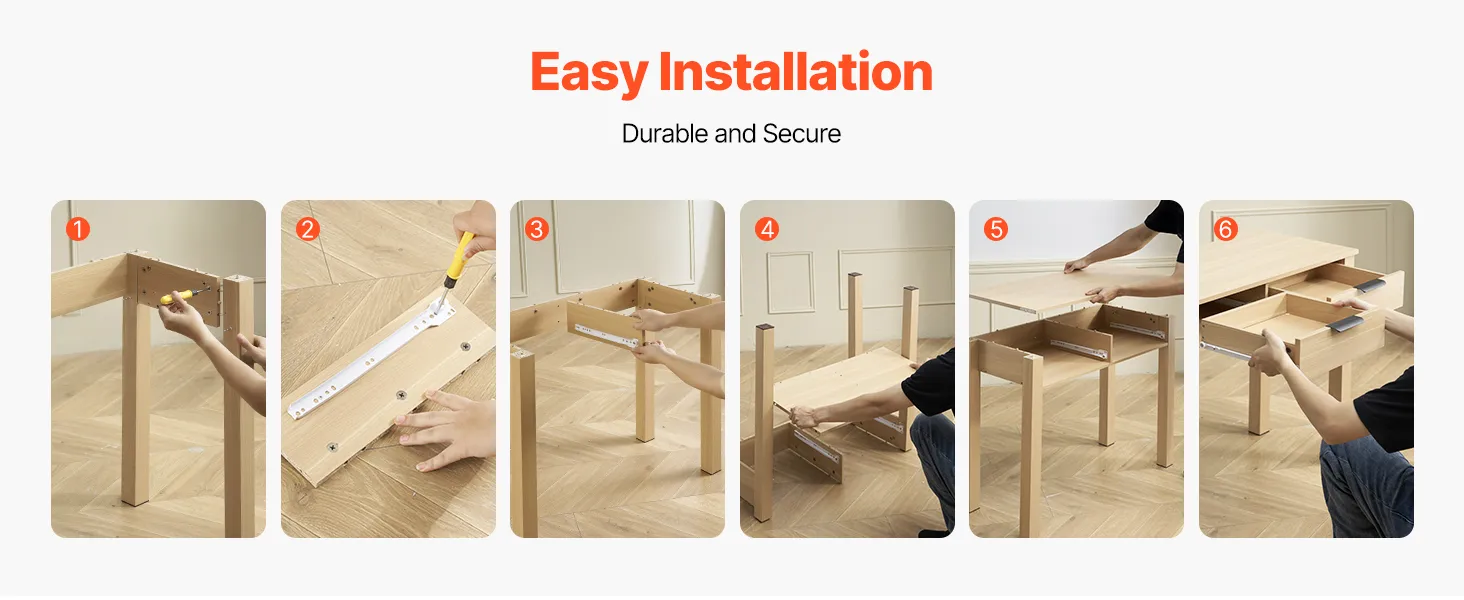 Easy Installation

Durable and Secure

1

2

3

4

5

6