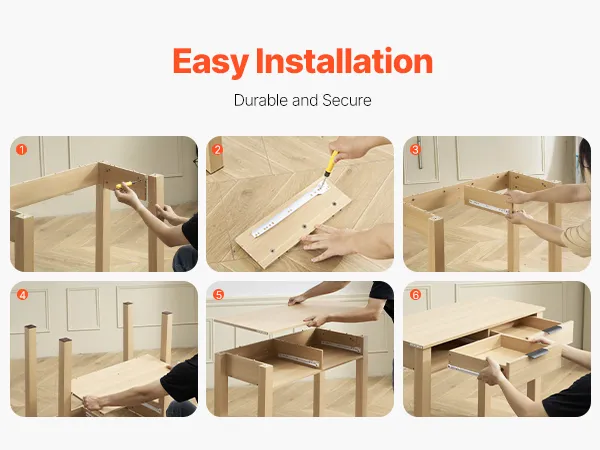 Easy Installation

Durable and Secure

1

2

3

4

5

6