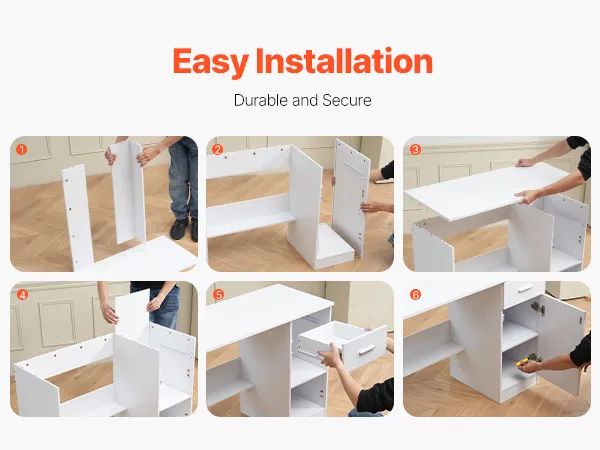 Easy Installation

Durable and Secure

1

2

3

4

5

6