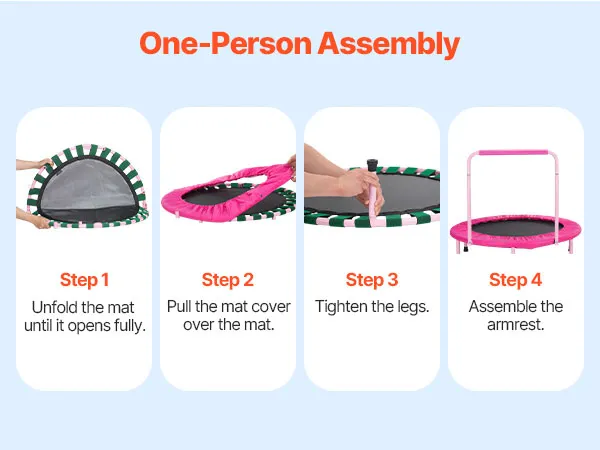 One-Person Assembly

Step 1
Unfold the mat until it opens fully.

Step 2
Pull the mat cover over the mat.

Step 3
Tighten the legs.

Step 4
Assemble the armrest.