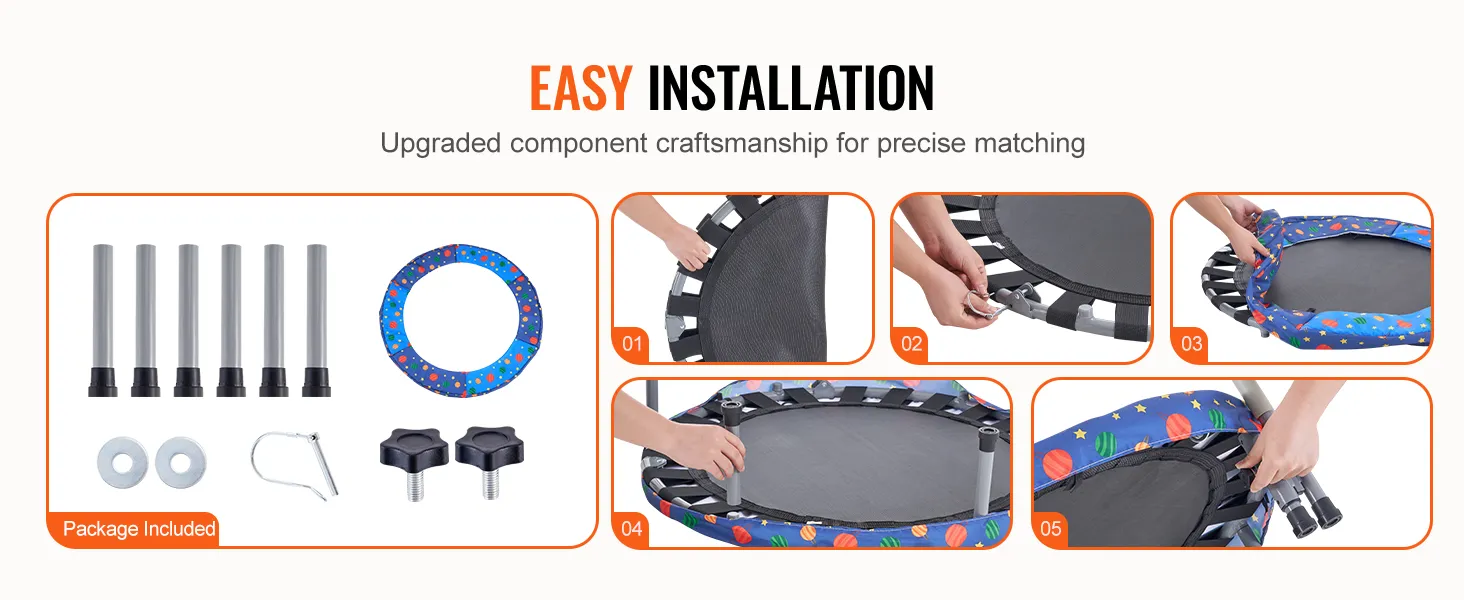 EASY INSTALLATION

Upgraded component craftsmanship for precise matching

Package Included

01

02

03

04

05