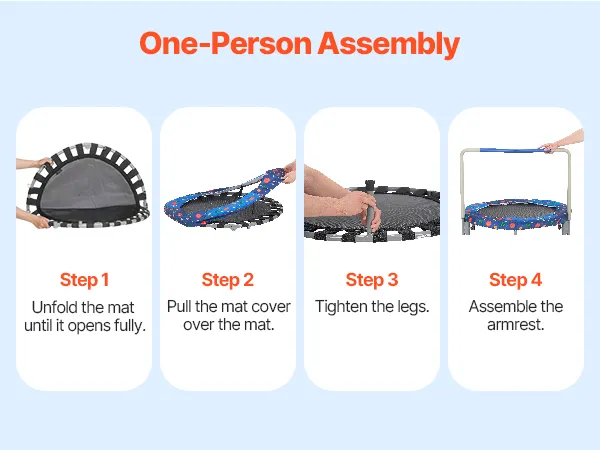 One-Person Assembly

Step 1
Unfold the mat until it opens fully.

Step 2
Pull the mat cover over the mat.

Step 3
Tighten the legs.

Step 4
Assemble the armrest.