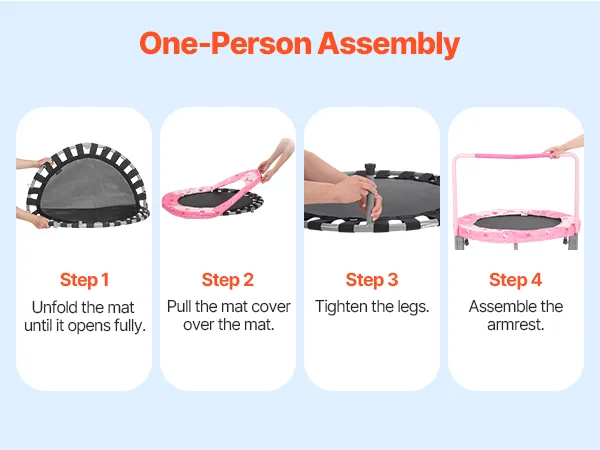 One-Person Assembly

Step 1
Unfold the mat until it opens fully.

Step 2
Pull the mat cover over the mat.

Step 3
Tighten the legs.

Step 4
Assemble the armrest.