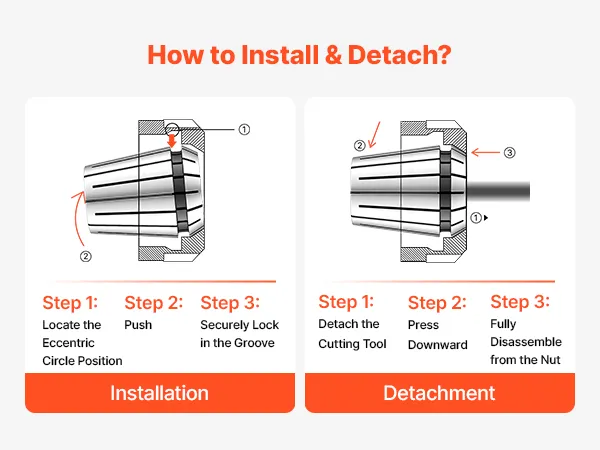 How to Install & Detach?

①

②

Step 1:
Locate the Eccentric Circle Position

Step 2:
Push

Step 3:
Securely Lock in the Groove

Installation

②

③

①

Step 1:
Detach the Cutting Tool

Step 2:
Press Downward

Step 3:
Fully Disassemble from the Nut

Detachment